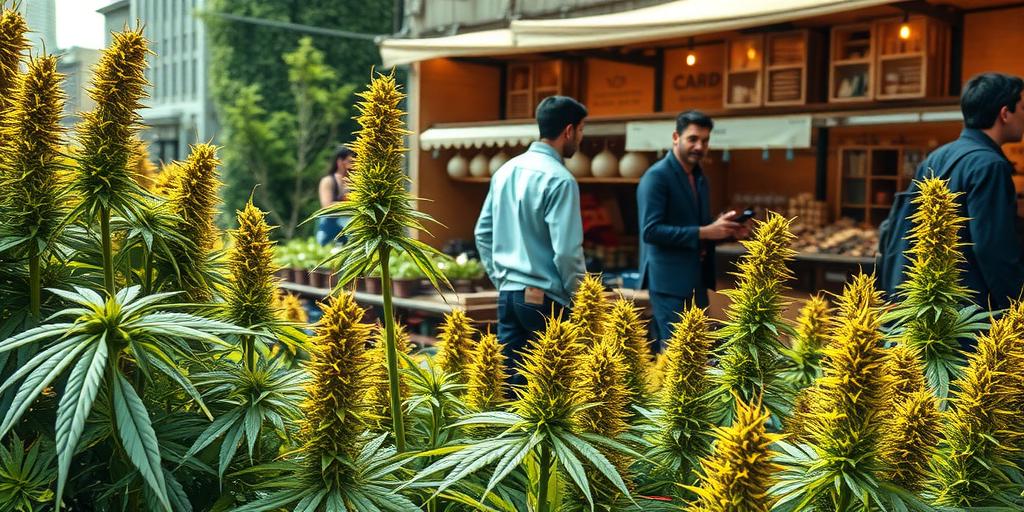 CARD